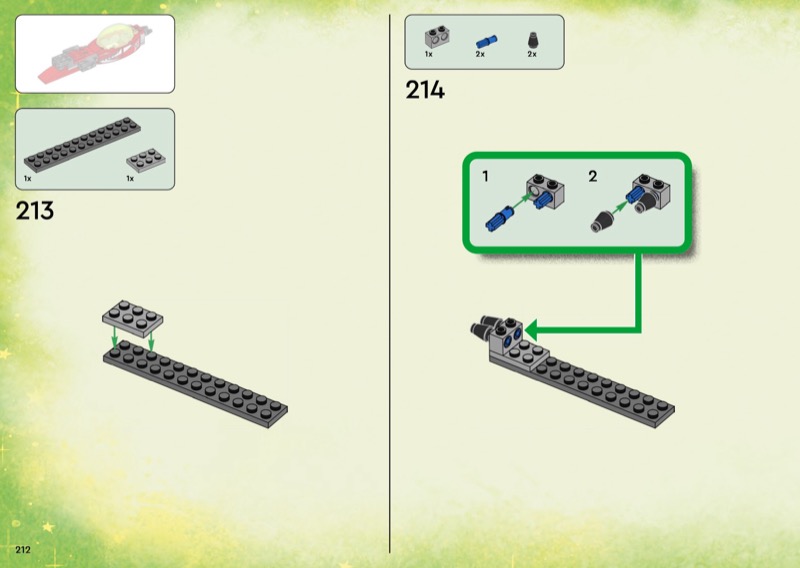 1x

1x

213

1x

2x

2x

214

1

2

212