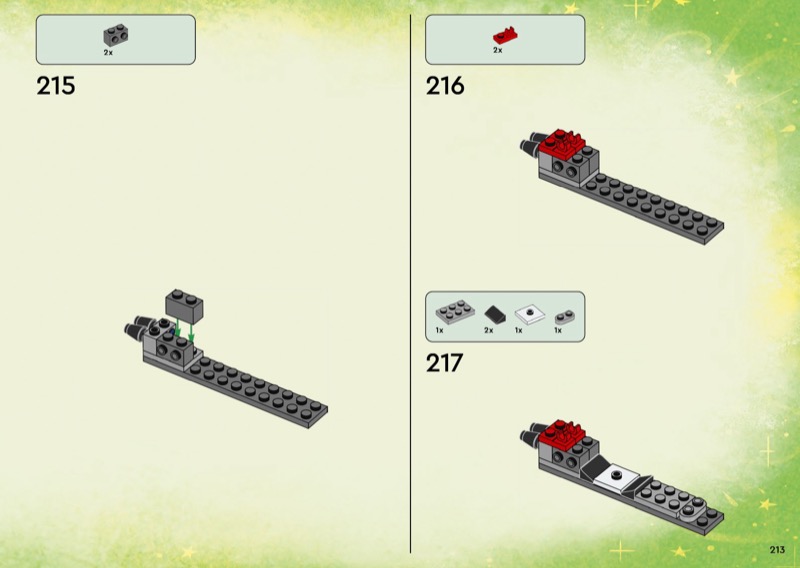 2x

215

2x

216

1x 2x 1x 1x

217

213