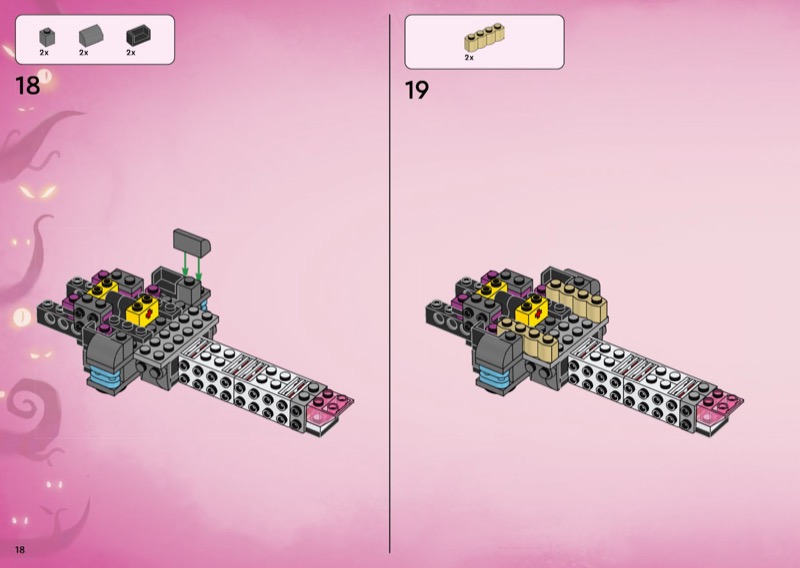 2x 2x 2x

18

2x

19

18