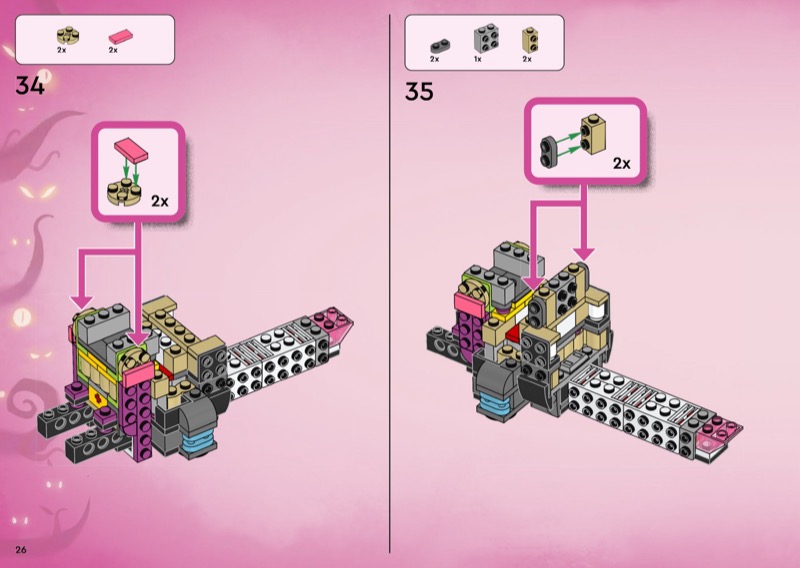 2x 2x

34

2x

26

2x 1x 2x

35

2x