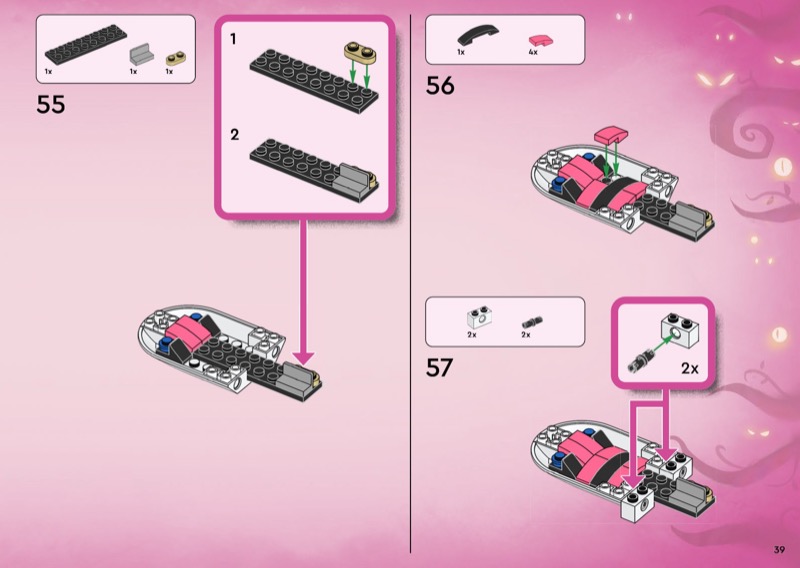 1x 1x 1x

55

1

2

1x 4x

56

2x 2x

57

2x

39