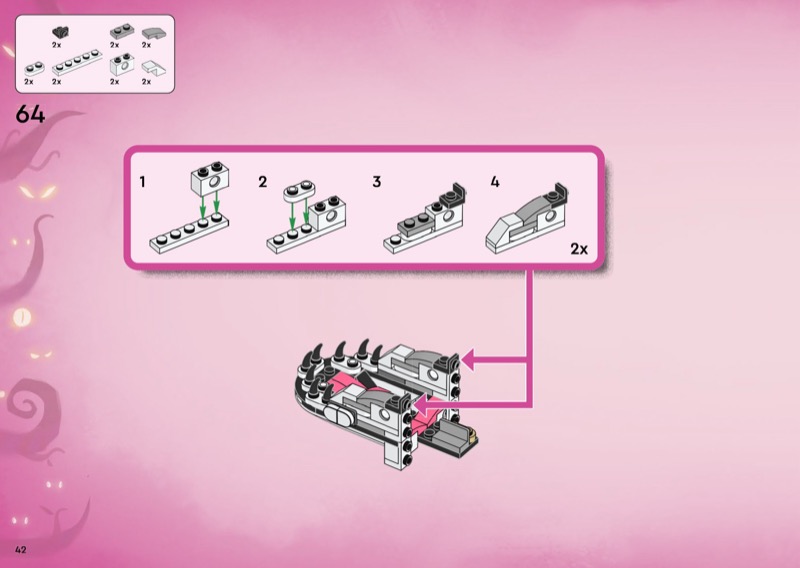 2x
2x
2x
2x
2x
2x
2x

64

1
2
3
4
2x

42