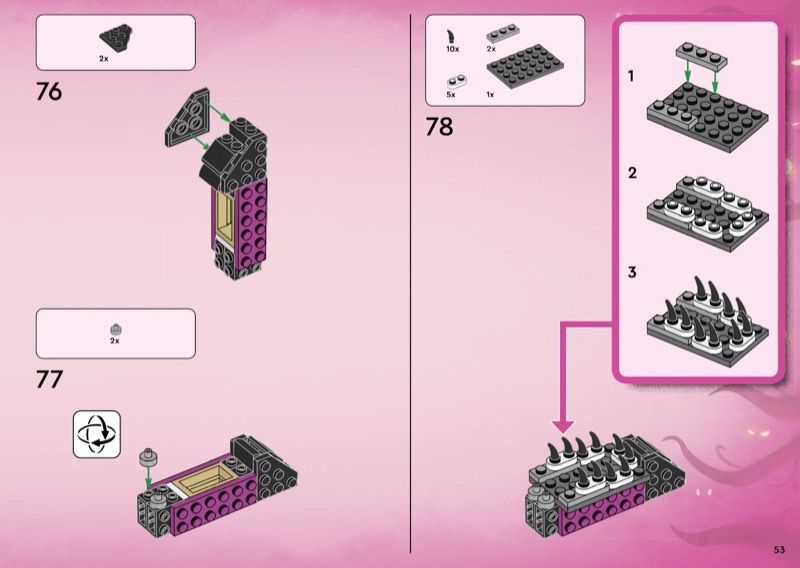 2x

76

2x

77

10x
2x
5x
1x

78

1

2

3

53