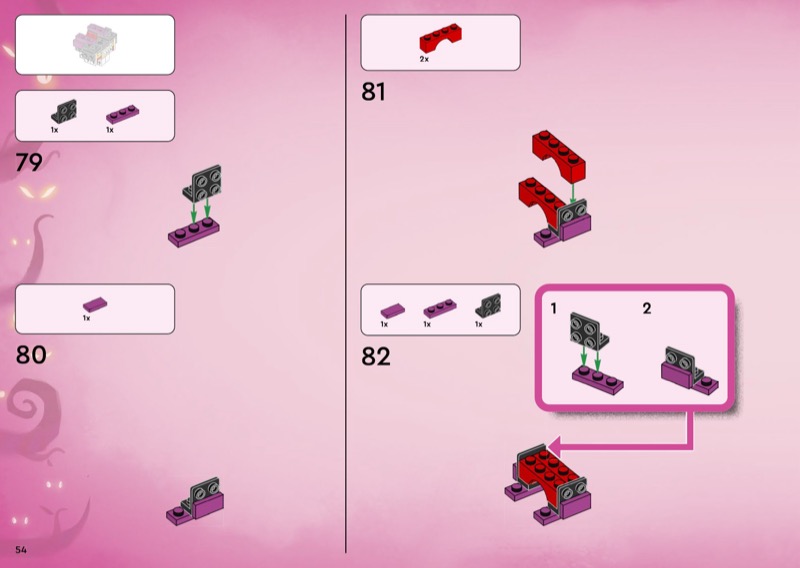 1x 1x

79

1x

80

54

2x

81

1x 1x 1x

82

1

2