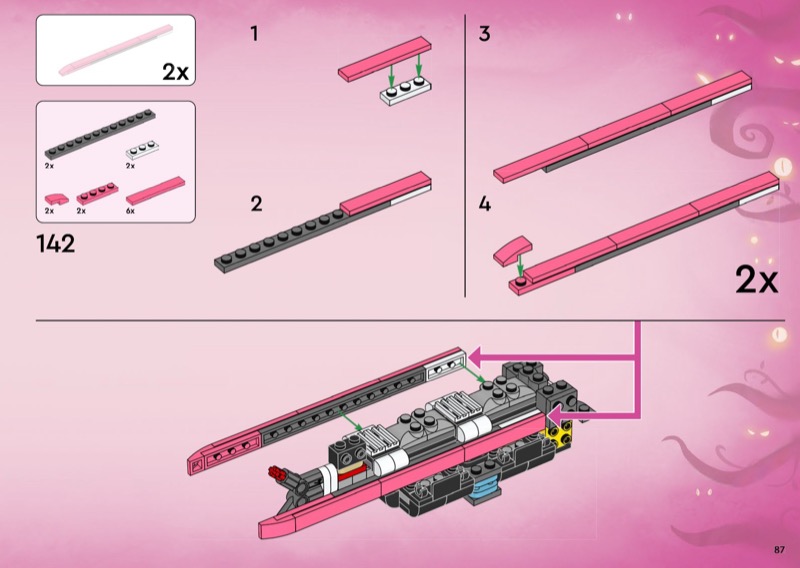 2x

2x
2x
2x
2x
6x

142

1

2

3

4

2x

87