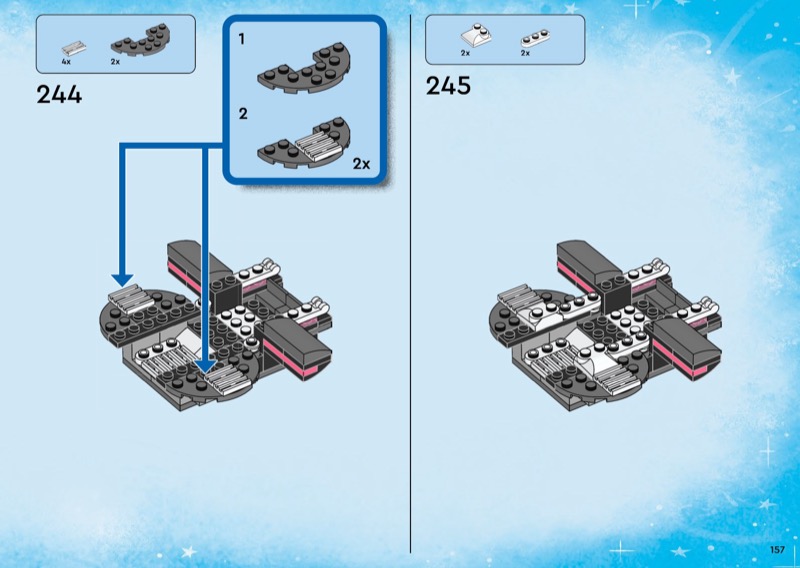 4x 2x

244

1

2

2x

2x 2x

245

157