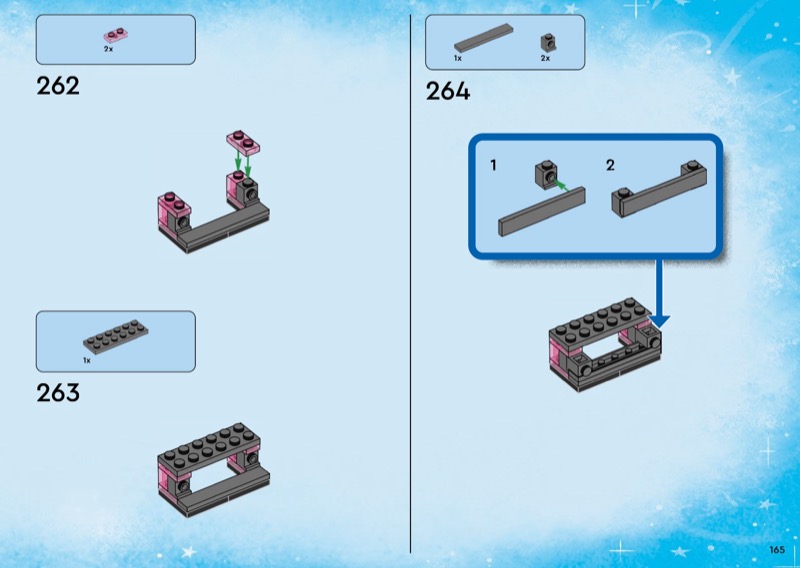 2x

262

1x

263

1x 2x

264

1

2

165