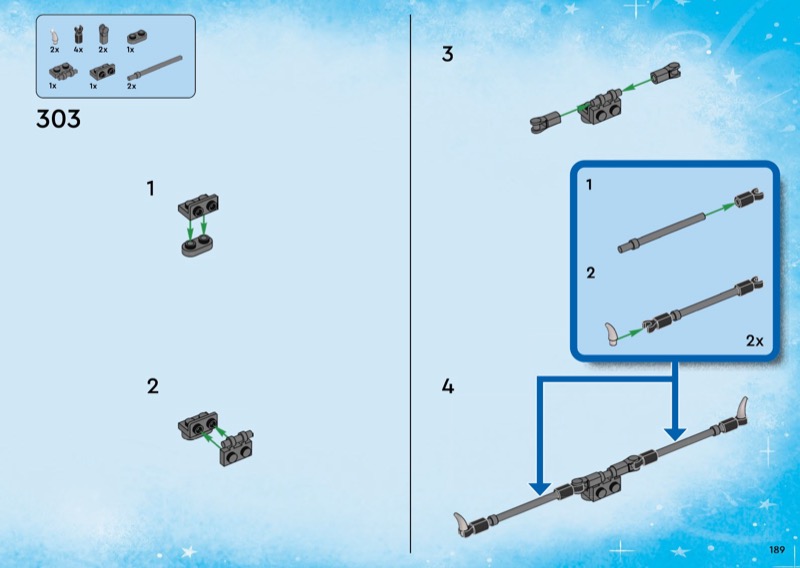 2x 4x 2x 1x
1x 1x 2x

303

1

2

3

1

2

2x

4

189