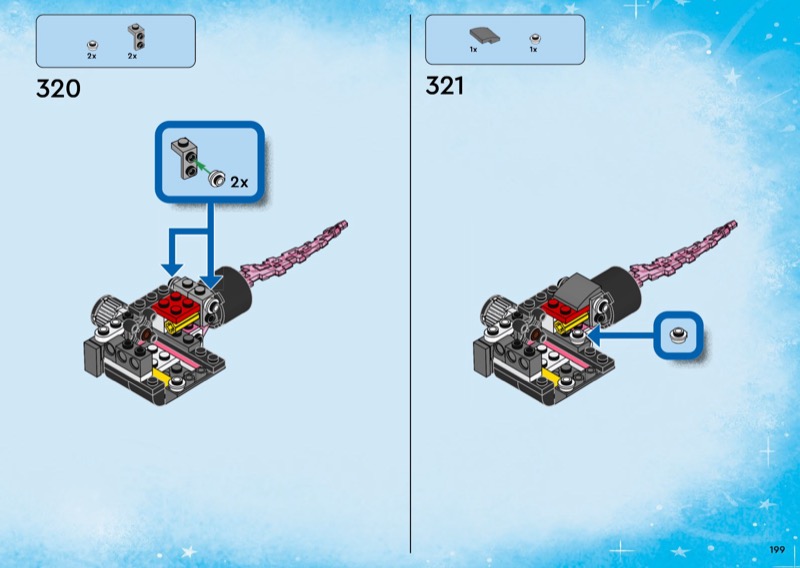 2x 2x

320

2x

1x 1x

321

199