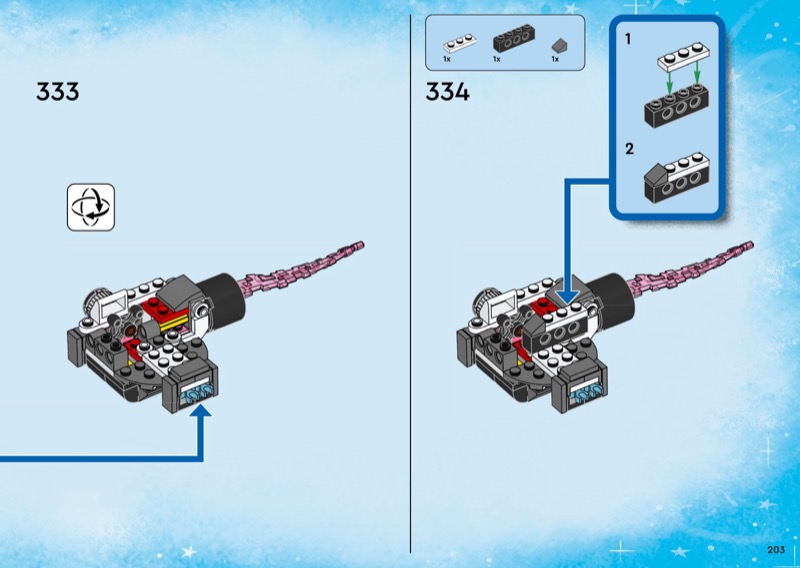 333

1x 1x 1x

334

1

2

203