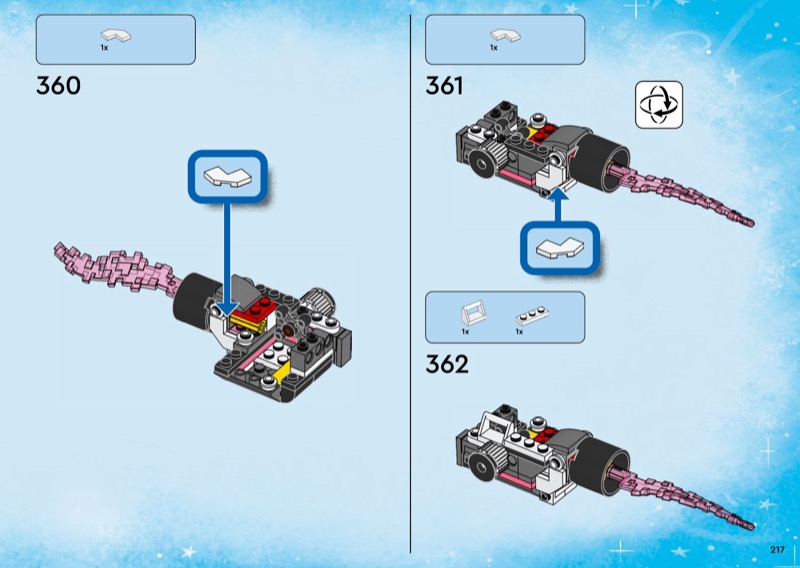 1x

360

1x

361

1x

1x

362

217