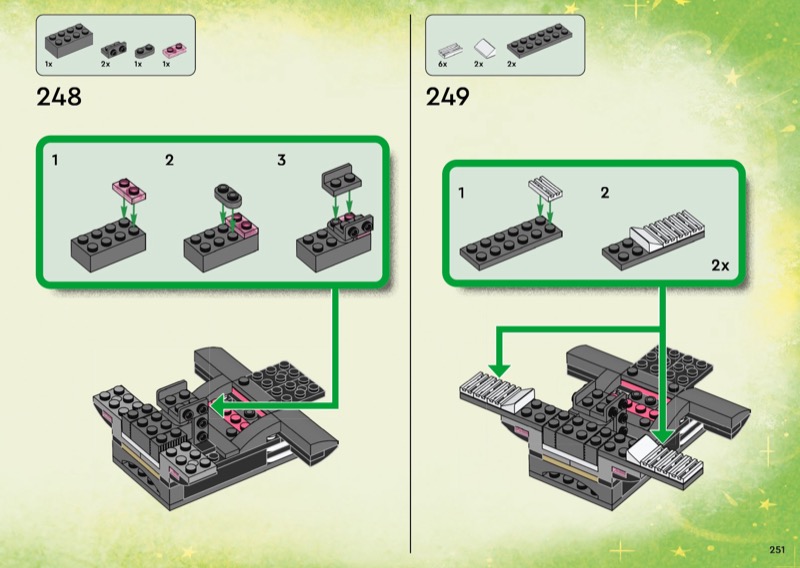 1x 2x 1x 1x

248

1

2

3

6x 2x 2x

249

1

2

2x

251