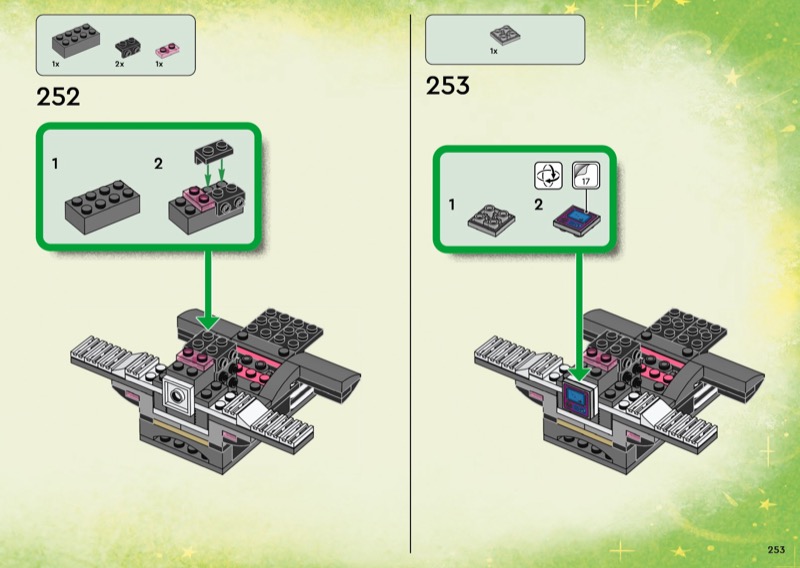 1x 2x 1x

252

1

2

1x

253

17

1

2

253