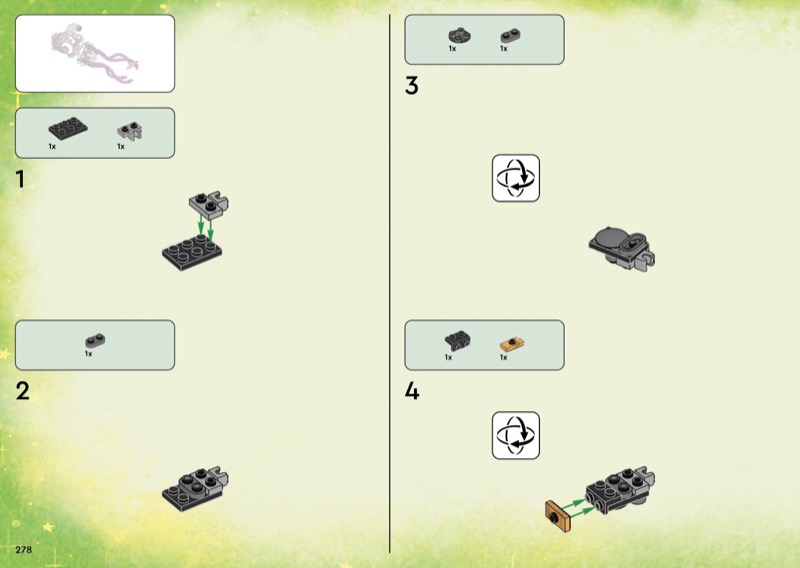 1x 1x

1

1x

2

278

1x 1x

3

1x 1x

4