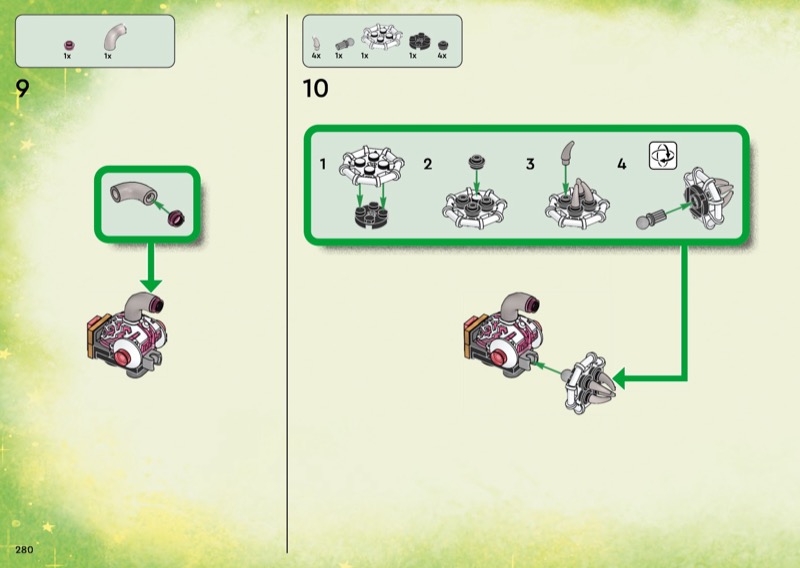 1x 1x

9

4x 1x 1x 1x 4x

10

1

2

3

4

280