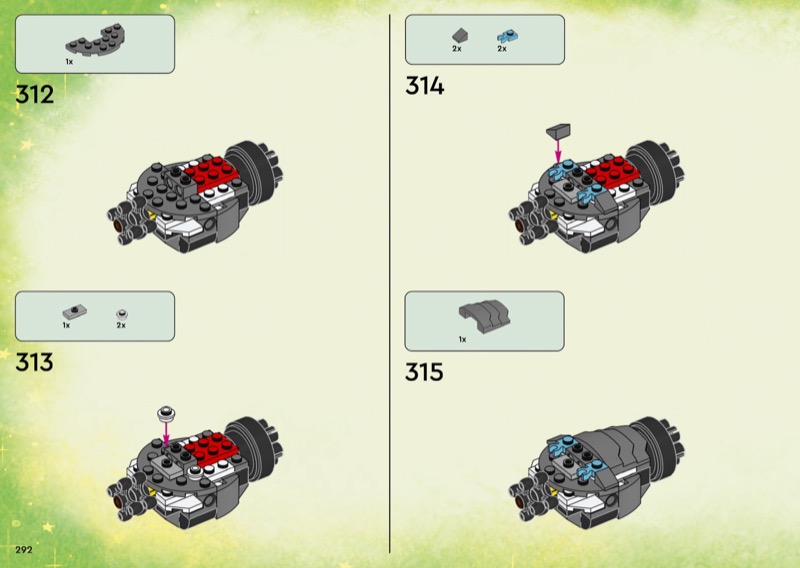 1x

312

1x 2x

313

292

2x 2x

314

1x

315