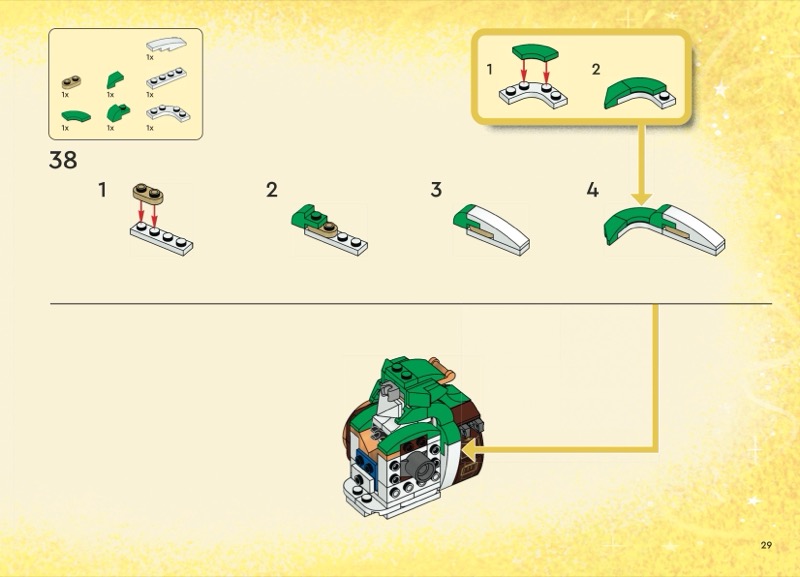 1x
1x 1x 1x
1x 1x 1x

1 2

38

1 2 3 4

29