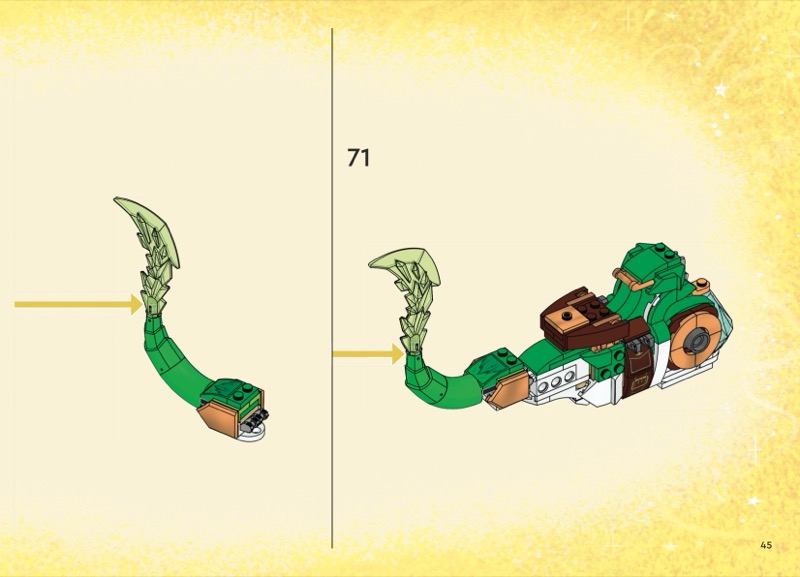 71

45