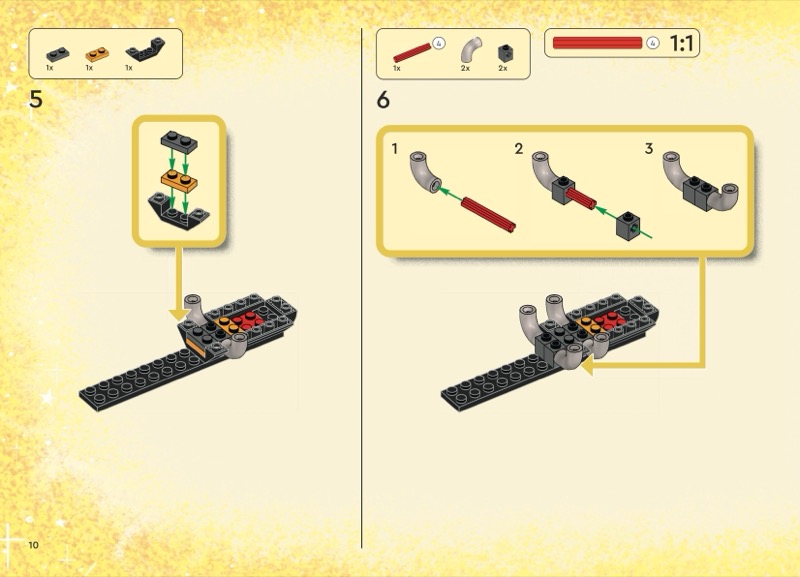 1x 1x 1x

5

10

4
1x 2x 2x

4 1:1

6

1

2

3