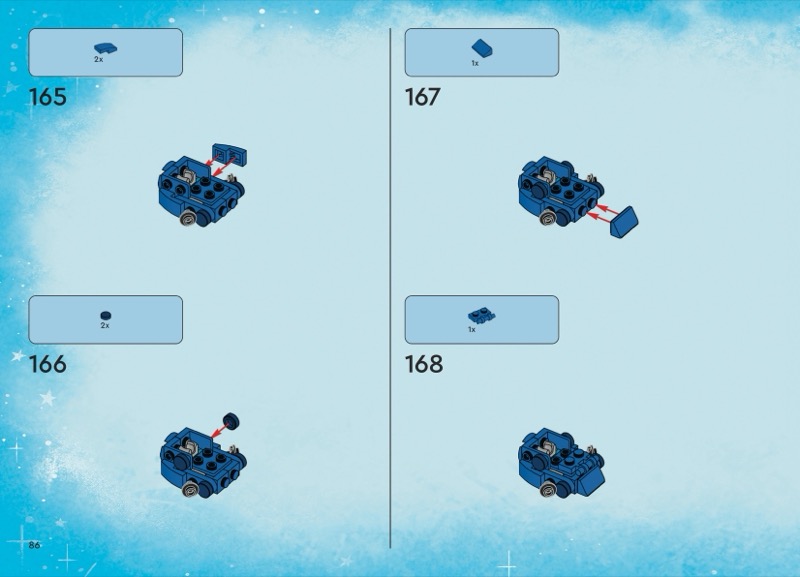 2x

165

2x

166

1x

167

1x

168

86