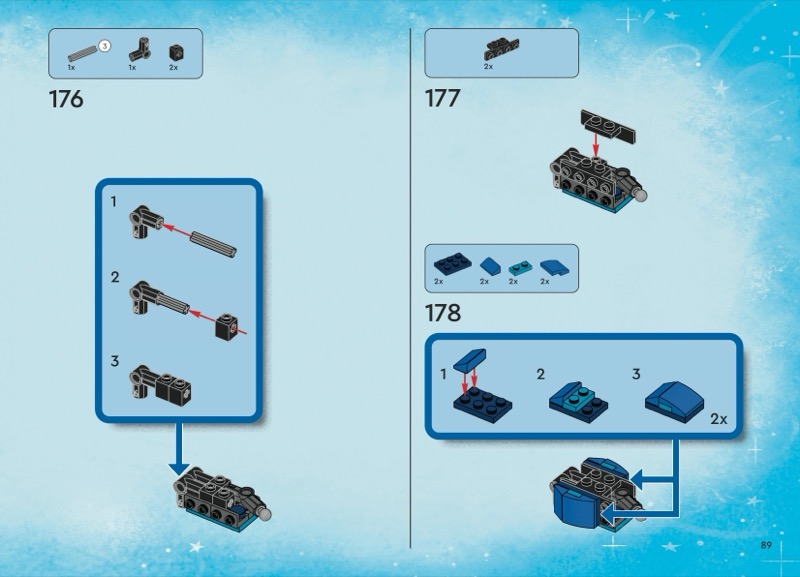 3
1x 1x 2x

176

1

2

3

2x

177

2x 2x 2x 2x

178

1 2 3

2x

89