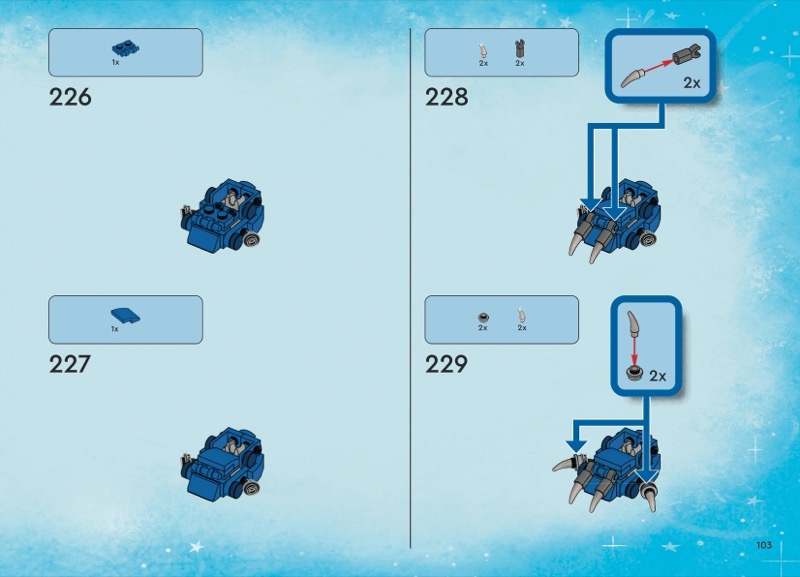 1x

226

1x

227

2x 2x

228

2x

2x 2x

229

2x

103