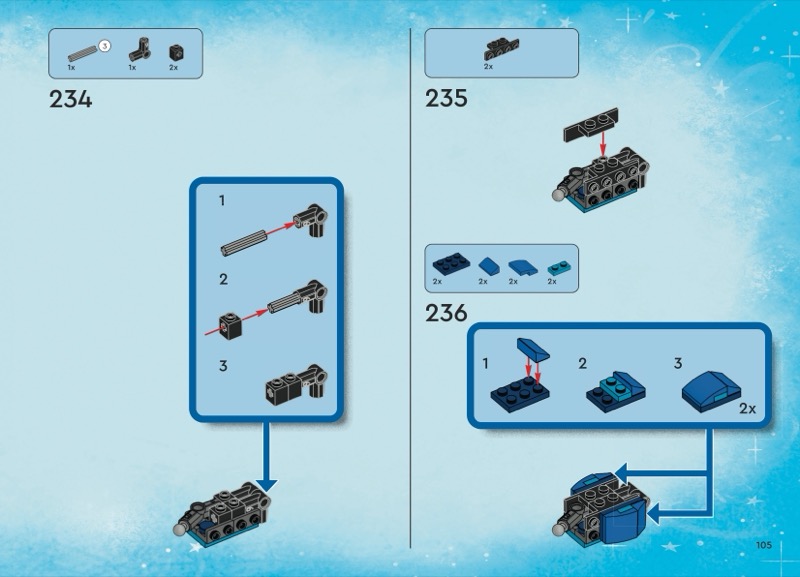 3
1x 1x 2x

234

1

2

3

2x

235

2x 2x 2x 2x

236

1 2 3

2x

105