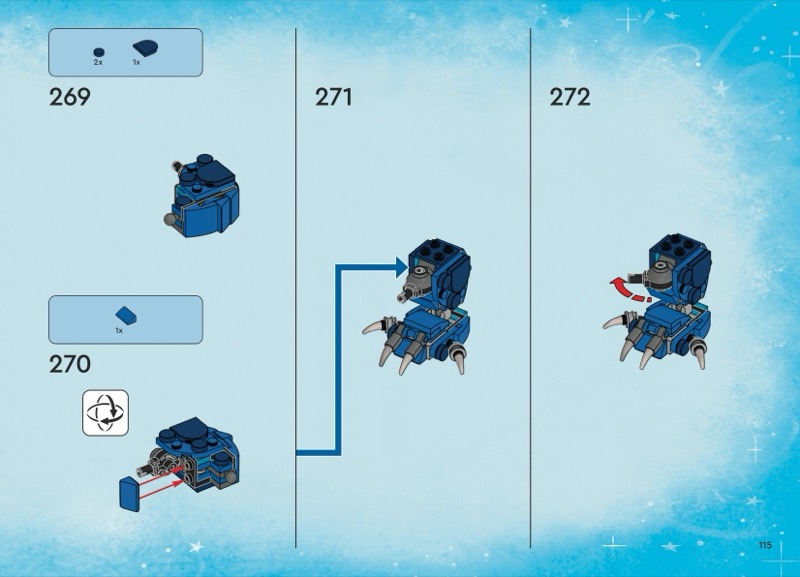 2x 1x

269

1x

270

271

272

115