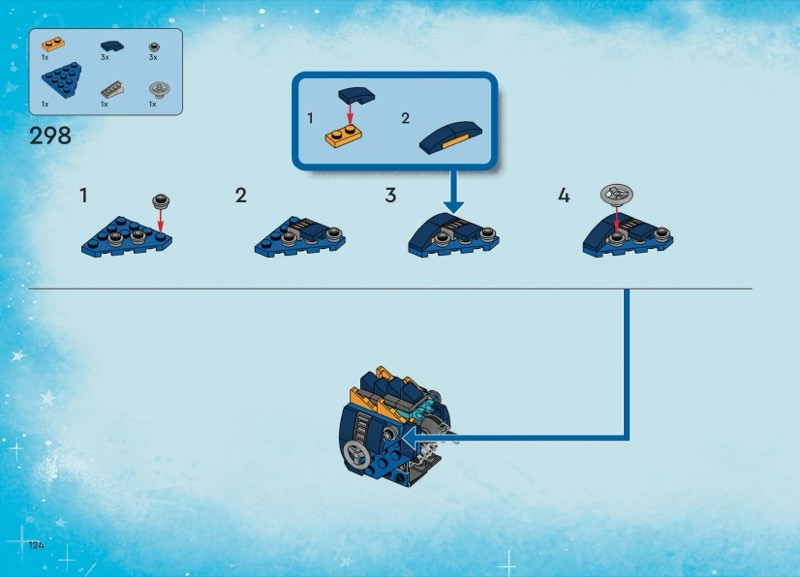 1x
3x
3x
1x
1x
1x

298

1
2

1
2
3
4

124