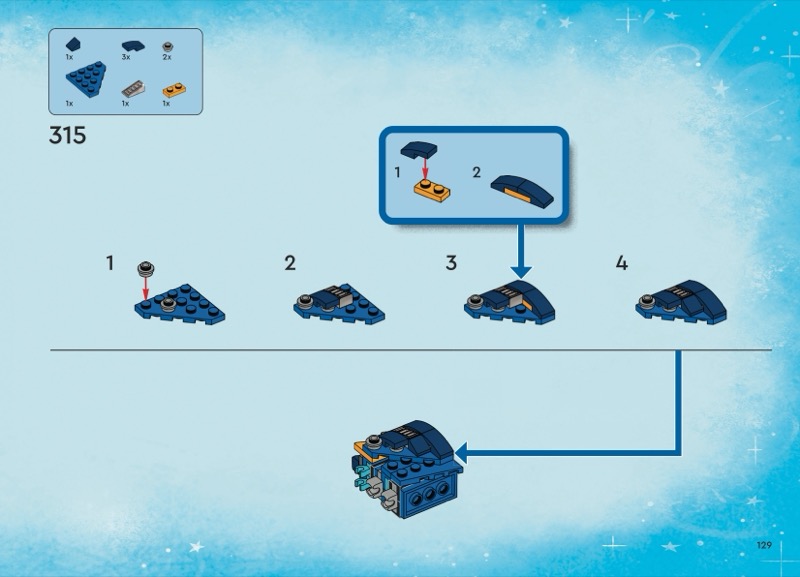 1x
3x
2x
1x
1x
1x

315

1
2

1
2
3
4

129