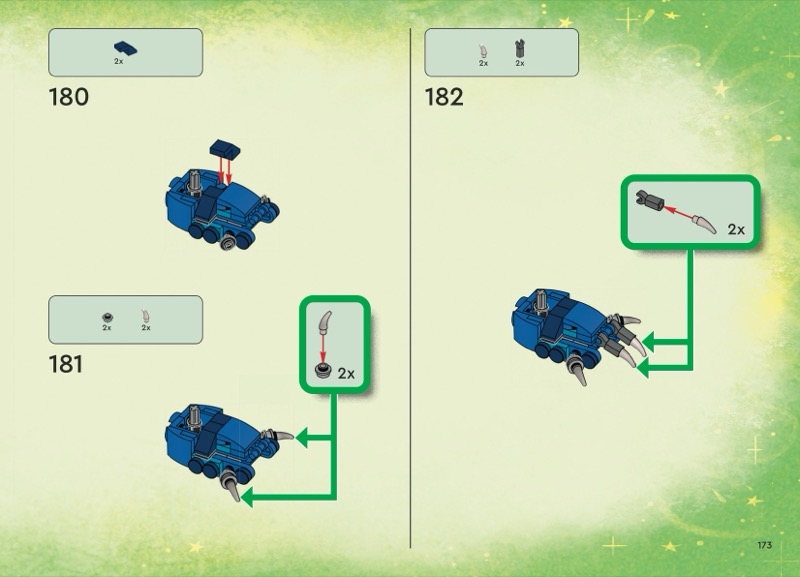 2x

180

2x 2x

181

2x

2x 2x

182

2x

173