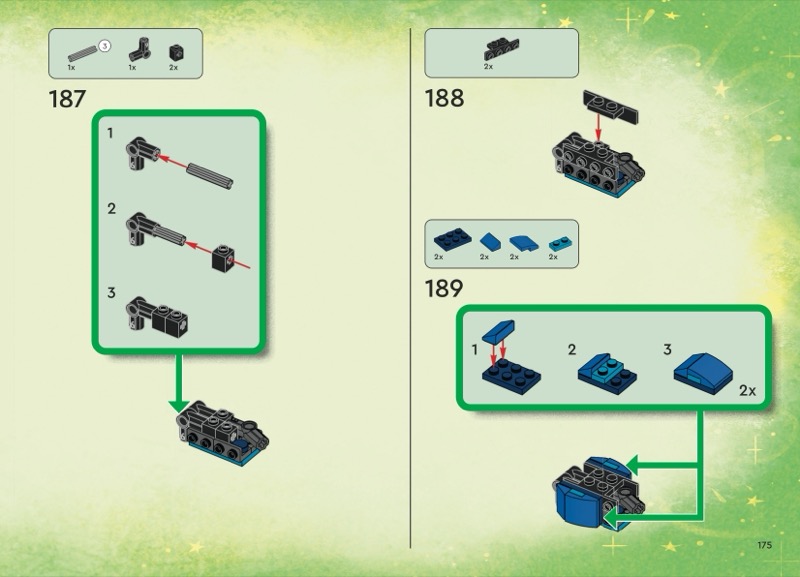 3
1x
1x
2x

187

1

2

3

2x

188

2x
2x
2x
2x

189

1
2
3
2x

175