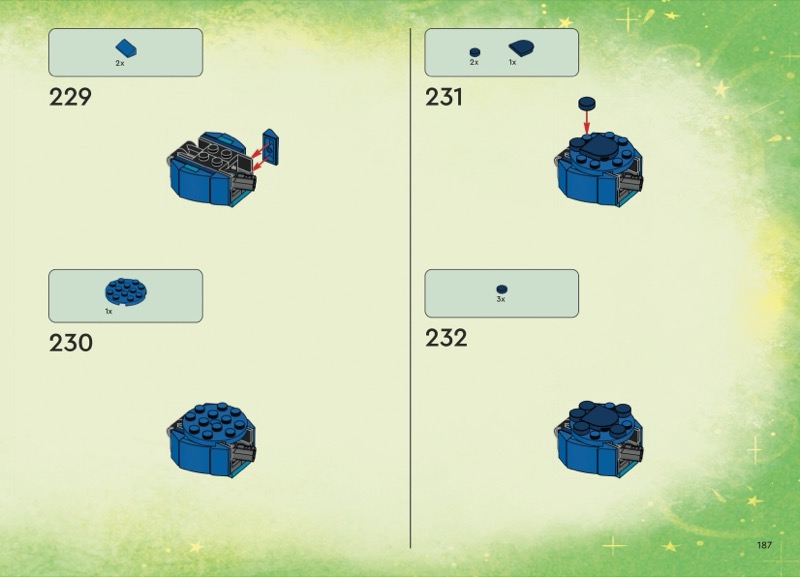 2x

229

1x

230

2x 1x

231

3x

232

187