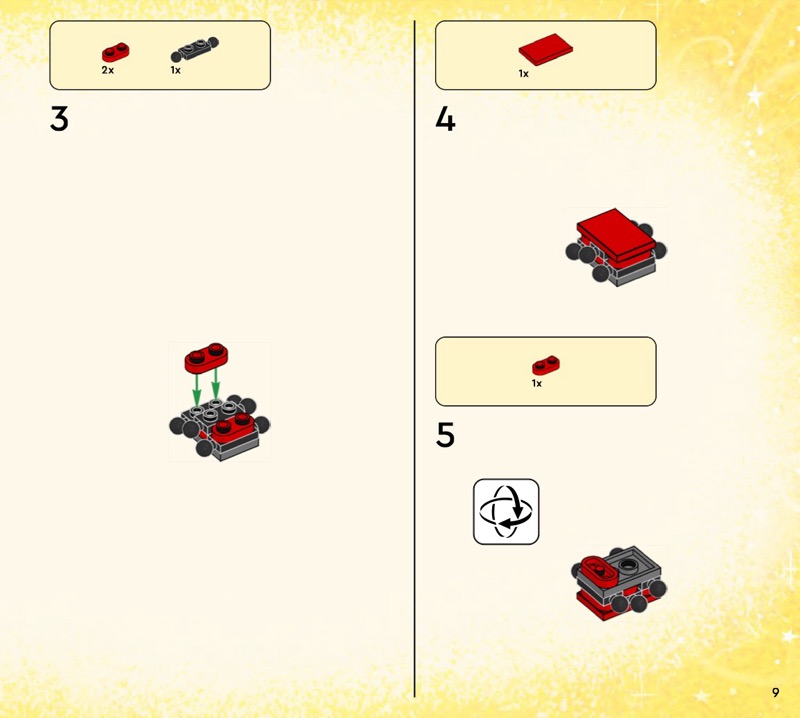 2x 1x

3

1x

4

1x

5

9