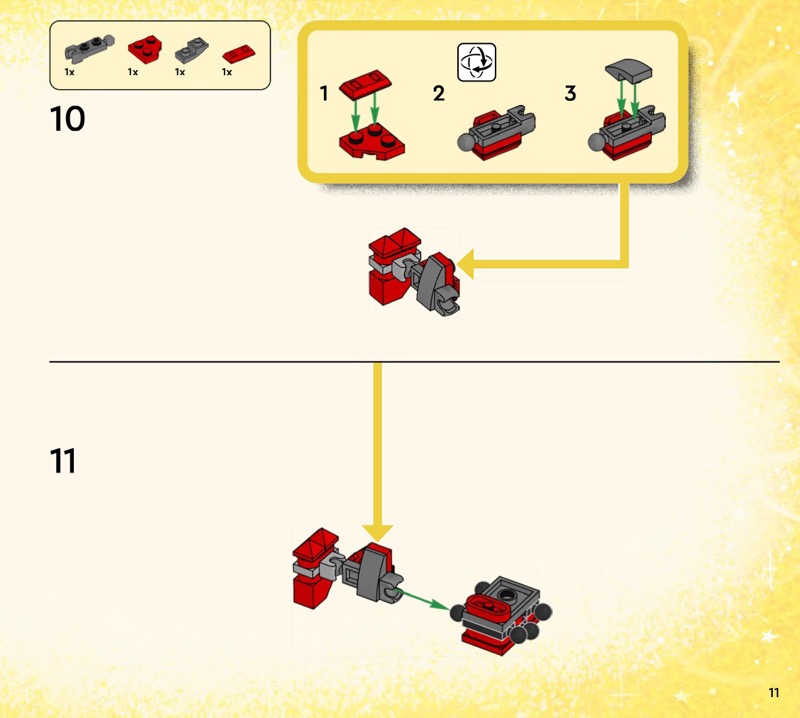 1x 1x 1x 1x

10

1 2 3

11

11