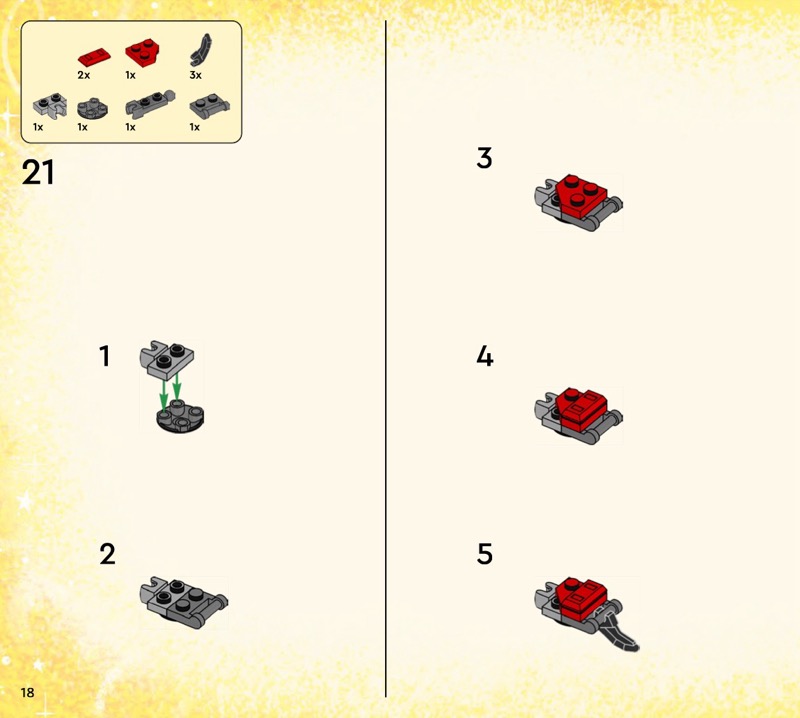 2x 1x 3x

1x 1x 1x 1x

21

1

2

3

4

5

18