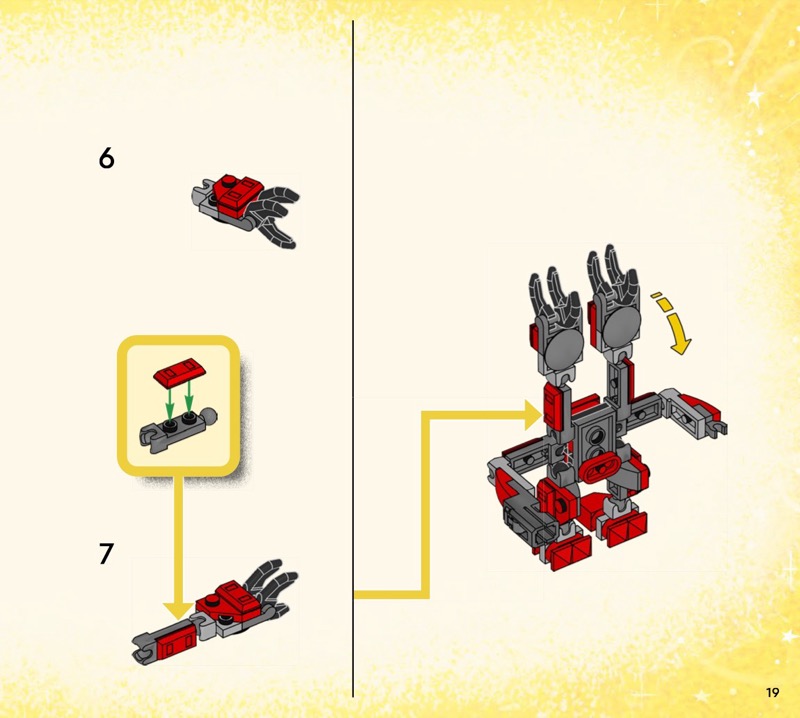 6

7

19