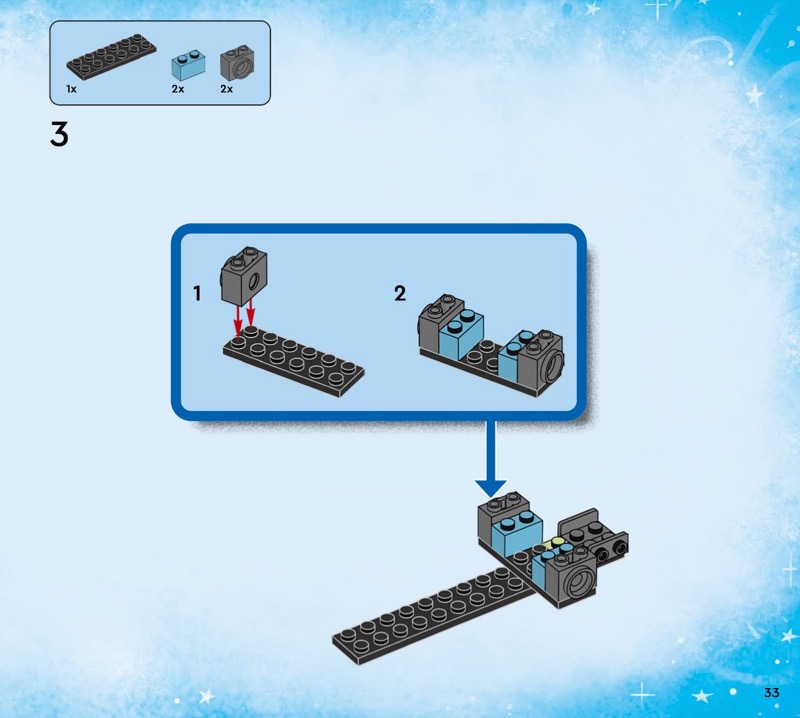 1x 2x 2x

3

1

2

33