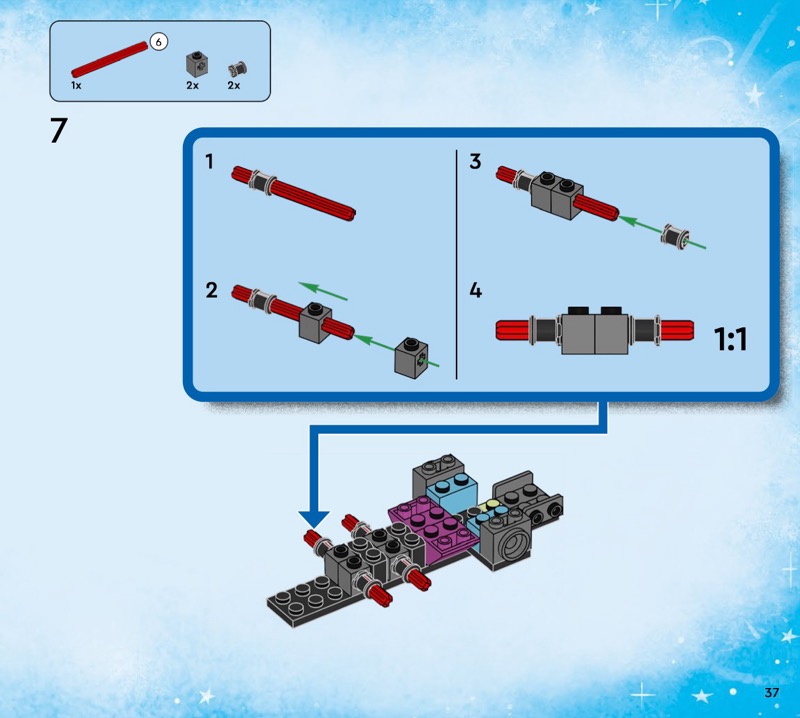 6
1x
2x
2x

7

1

2

3

4

1:1

37