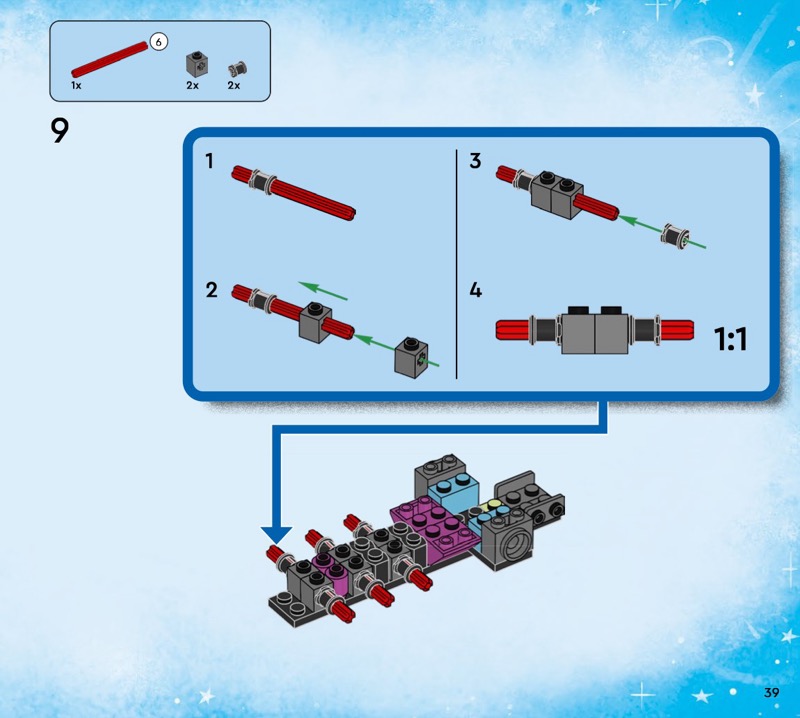 6
1x 2x 2x

9

1

2

3

4

1:1

39