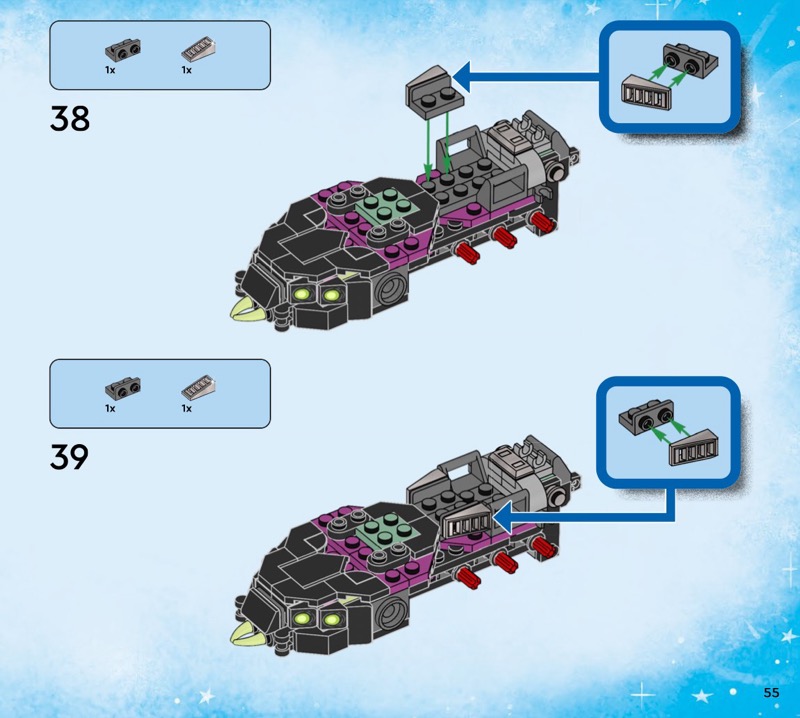 1x 1x

38

1x 1x

39

55