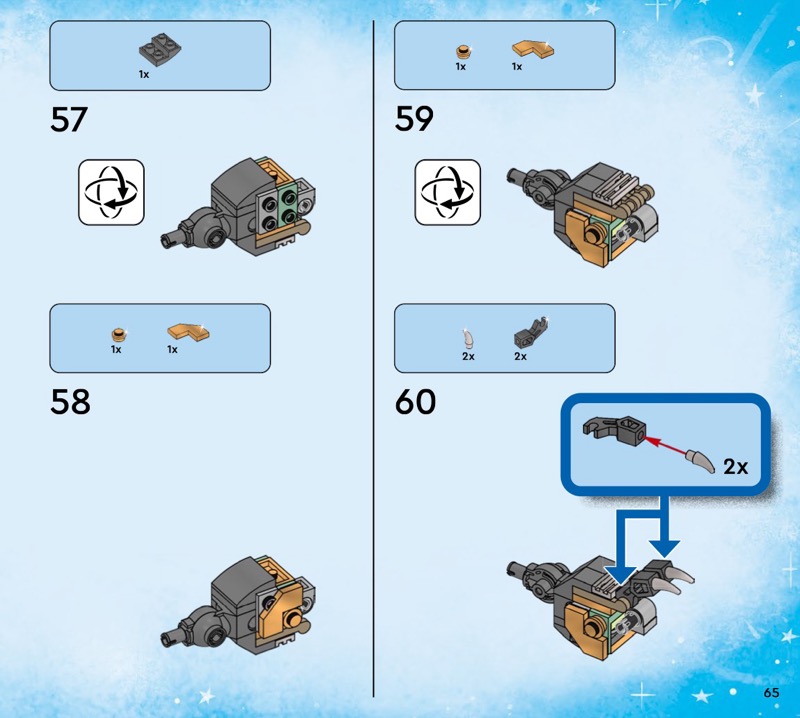 1x

57

1x 1x

58

1x 1x

59

2x 2x

60

2x

65