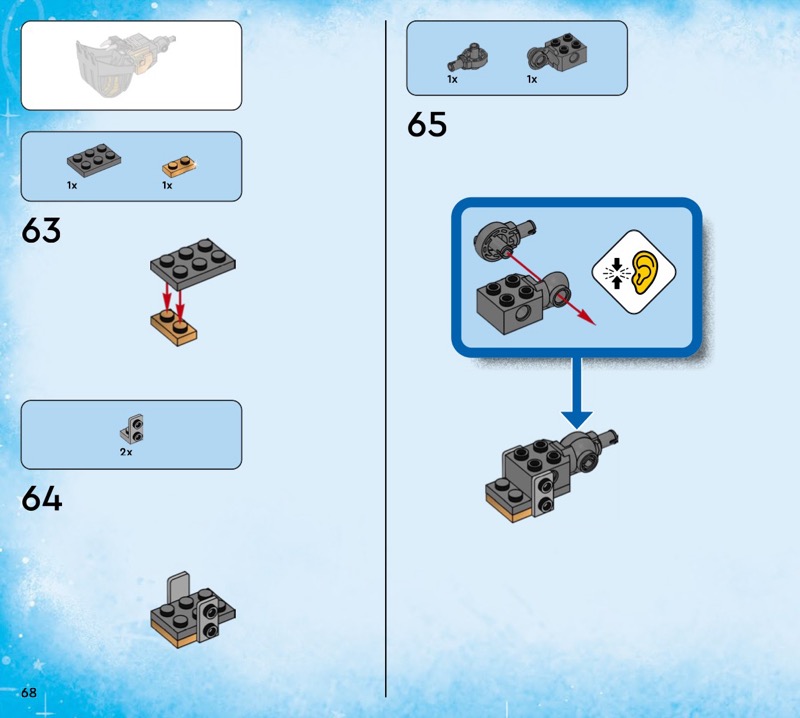 1x 1x

63

2x

64

68

1x 1x

65