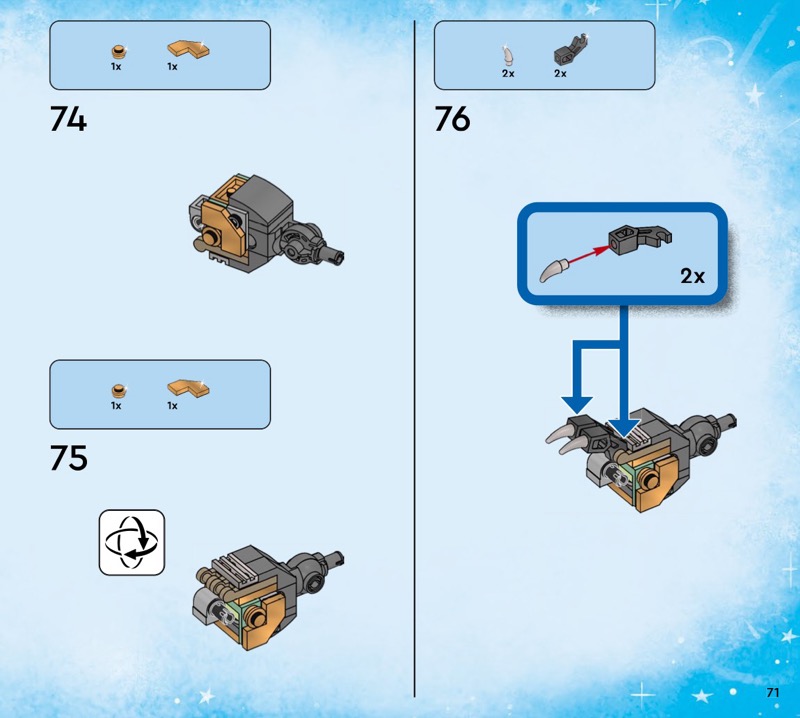 1x 1x

74

1x 1x

75

2x 2x

76

2x

71