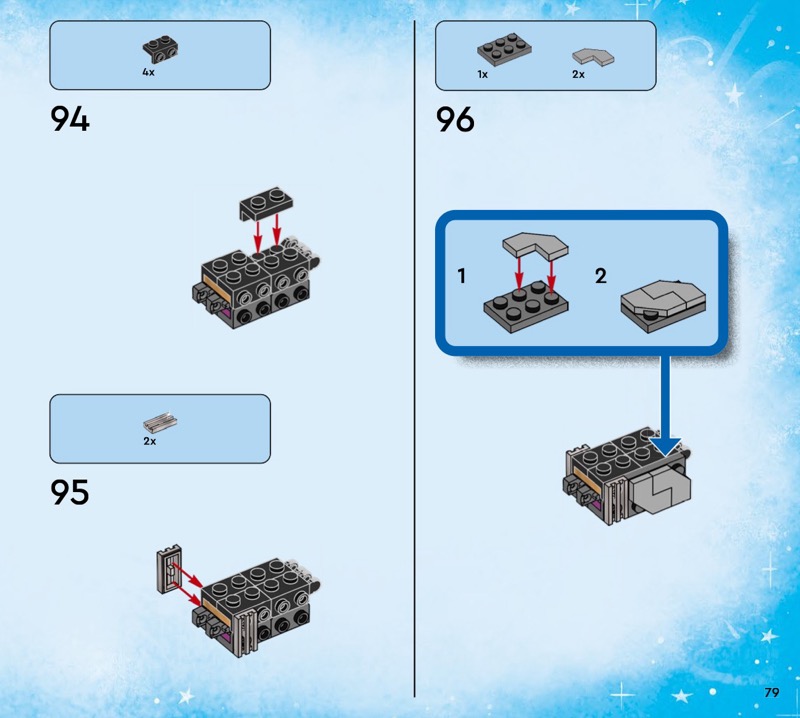 4x

94

2x

95

1x 2x

96

1

2

79