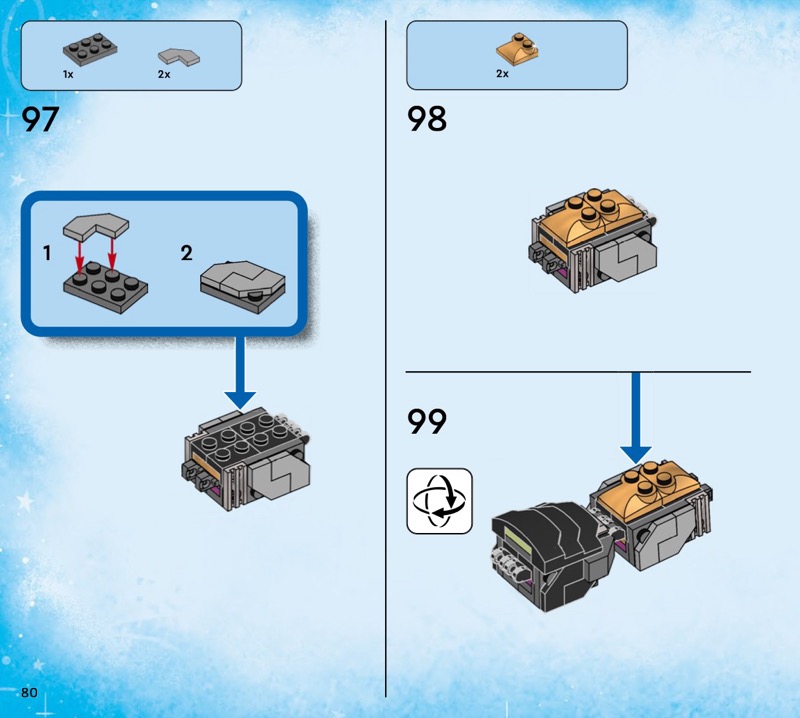 1x 2x

97

1

2

2x

98

99

80