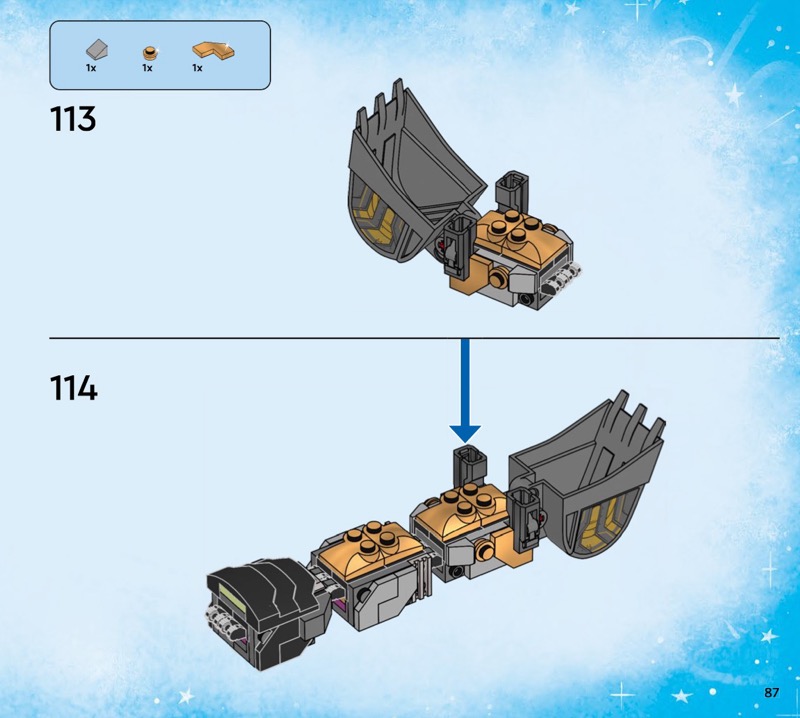 1x 1x 1x

113

114

87