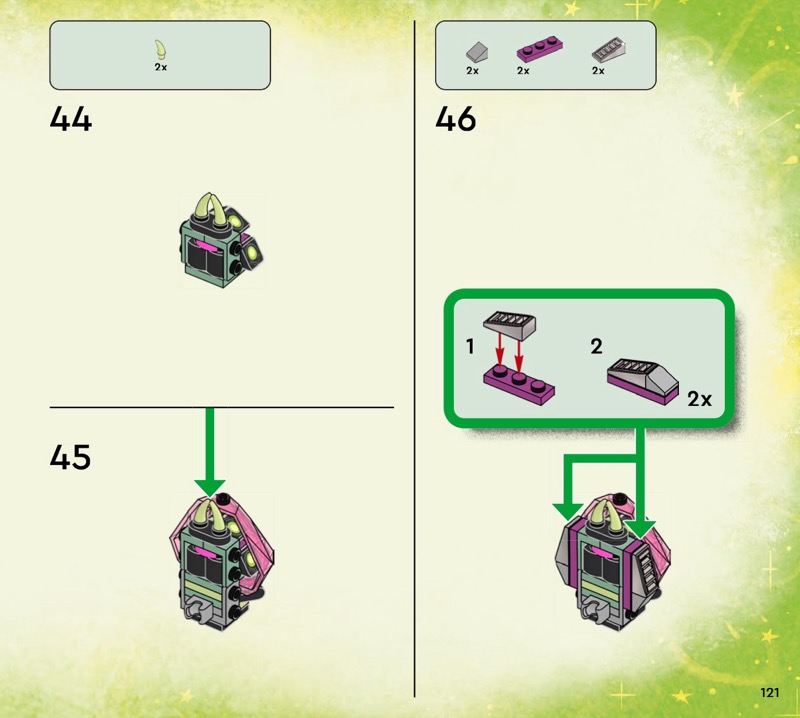 2x

44

45

2x 2x 2x

46

1

2

2x

121