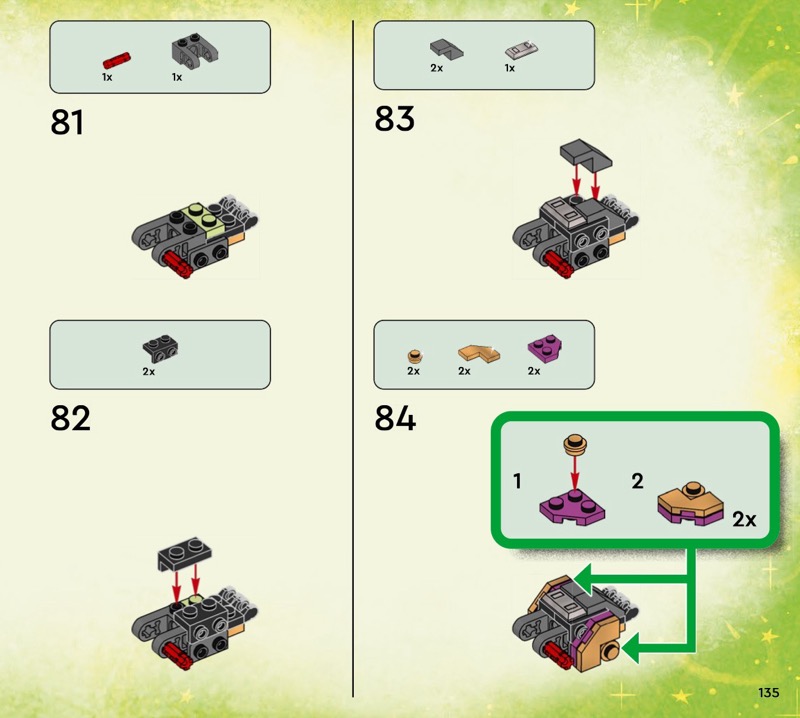 1x 1x

81

2x

82

2x 1x

83

2x 2x 2x

84

1

2

2x

135