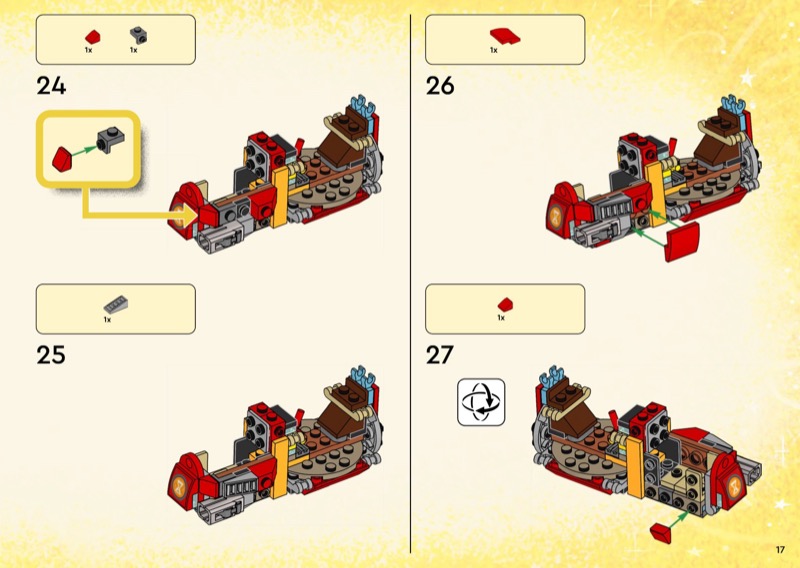 1x 1x

24

1x

25

1x

26

1x

27

17